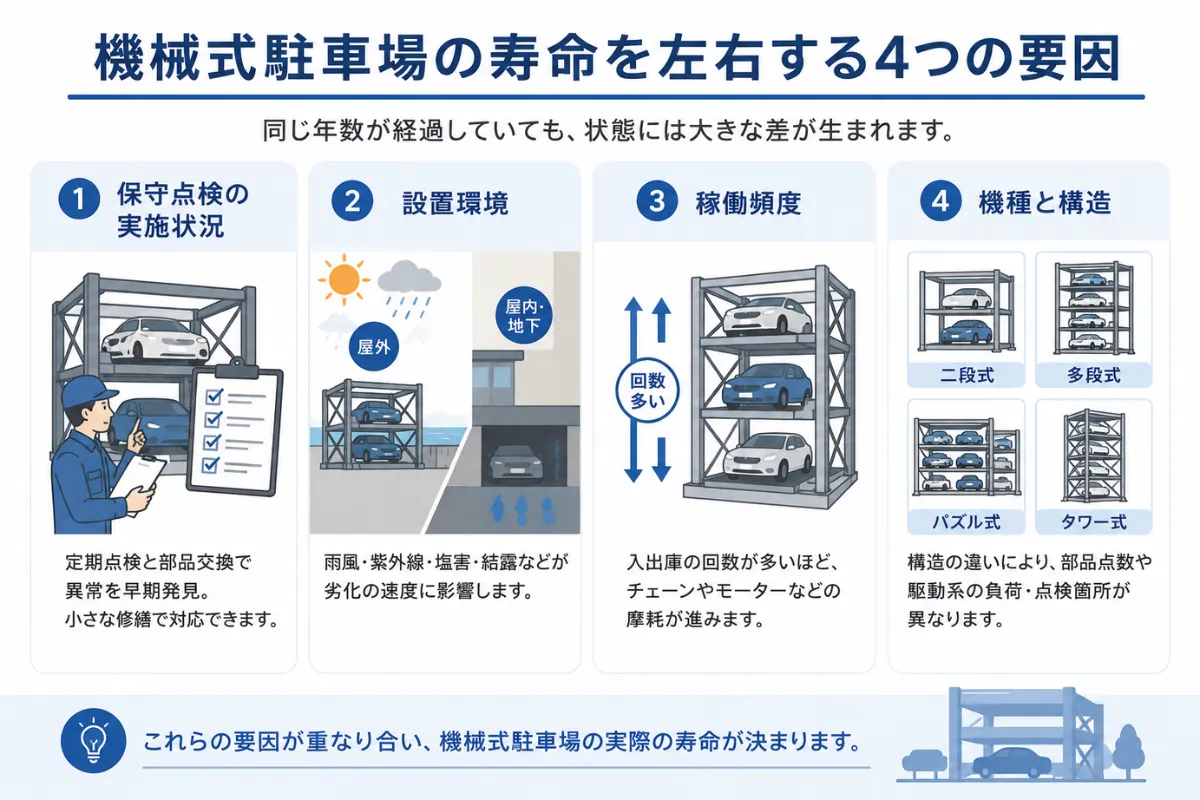 機械式駐車場の寿命を左右する4つの要因

同じ年数が経過していても、状態には大きな差が生まれます。

1 保守点検の実施状況

定期点検と部品交換で異常を早期発見。小さな修繕で対応できます。

2 設置環境

屋外

屋内・地下

雨風・紫外線・塩害・結露などが劣化の速度に影響します。

3 稼働頻度

回数多い

入出庫の回数が多いほど、チェーンやモーターなどの摩耗が進みます。

4 機種と構造

二段式

多段式

パズル式

タワー式

構造の違いにより、部品点数や駆動系の負荷・点検箇所が異なります。

これらの要因が重なり合い、機械式駐車場の実際の寿命が決まります。